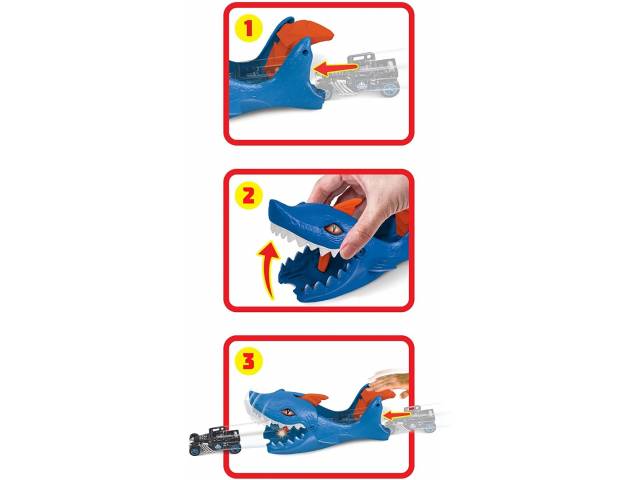 1

2

3